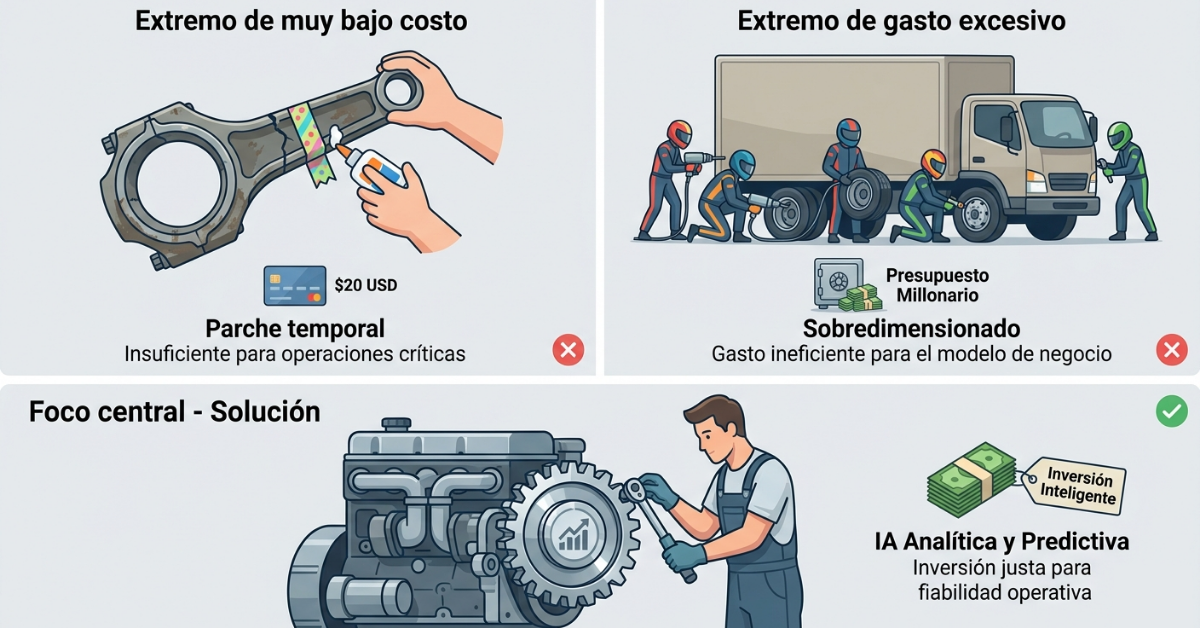 Extremo de muy bajo costo

$20 USD

Parche temporal
Insuficiente para operaciones críticas

Extremo de gasto excesivo

Presupuesto Millonario

Sobredimensionado
Gasto ineficiente para el modelo de negocio

Foco central - Solución

Inversión Inteligente

IA Analítica y Predictiva
Inversión justa para fiabilidad operativa